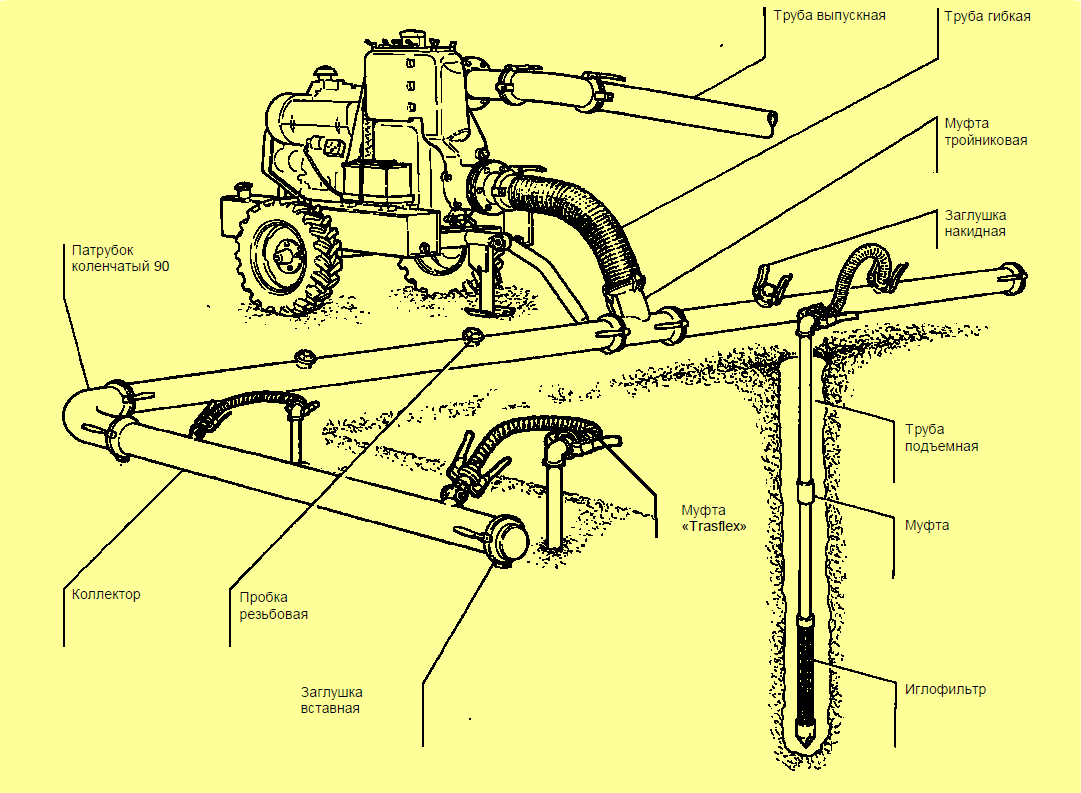 Труба выпускная

Труба гибкая

Муфта тройниковая

Заглушка накидная

Патрубок коленчатый 90

Труба подъемная

Муфта «Trasflex»

Муфта

Коллектор

Пробка резьбовая

Заглушка вставная

Иглофильтр