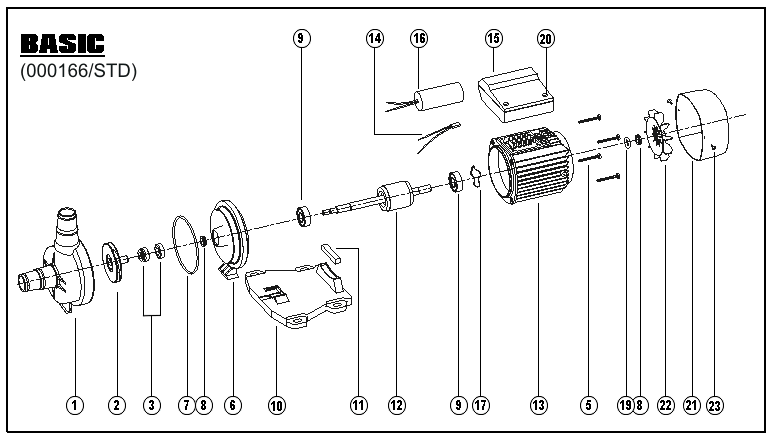 BASIC
(000166/STD)

9 14 16 15 20

1 2 3 7 8 6 10 11 12 9 17 13 5 19 8 22 21 23