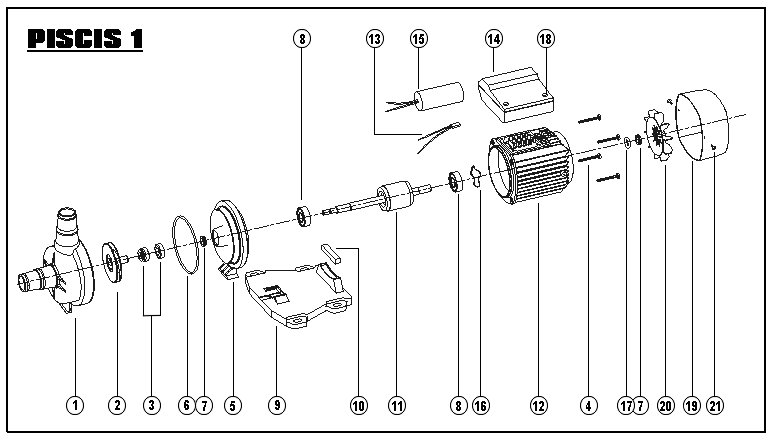 PISCIS 1

8 13 15 14 18

1 2 3 6 7 5 9 10 11 8 16 12 4 17 7 20 19 21