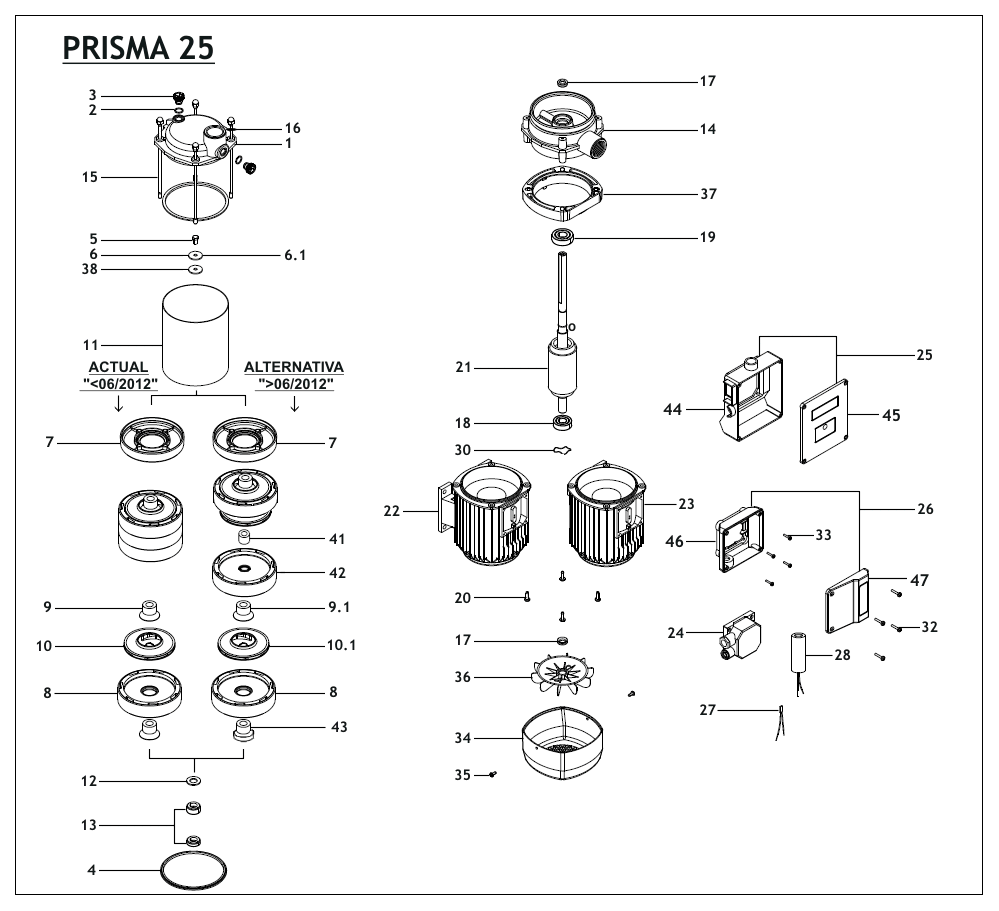 PRISMA 25

3
2
16
1
15
5
6
6.1
38
11
ACTUAL
"<06/2012"
ALTERNATIVA
">06/2012"
7
7
41
42
9
9.1
10
10.1
8
8
43
12
13
4

17
14
37
19
21
18
30
22
23
20
17
36
34
35

25
44
45
26
46
33
47
32
24
28
27